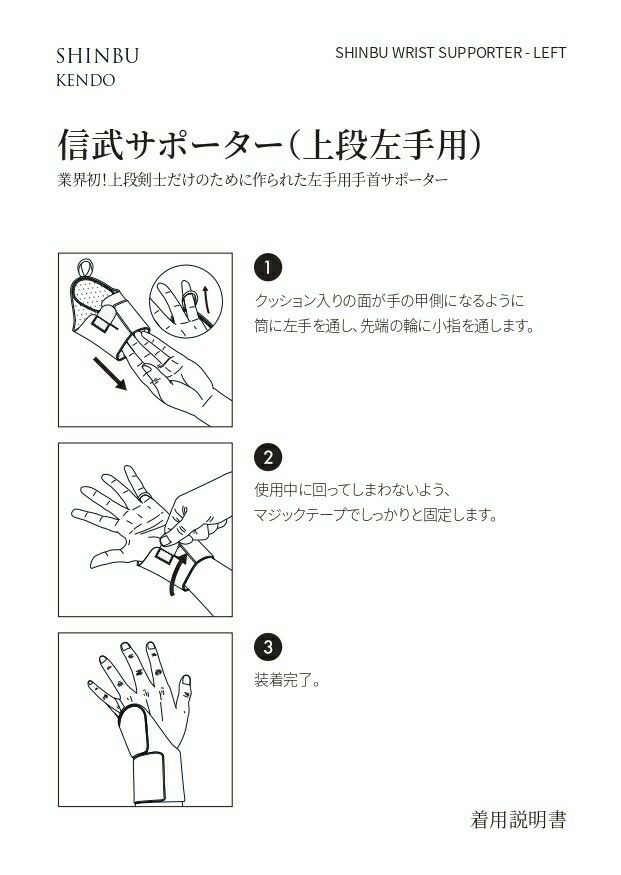 SHINBU
KENDO

SHINBU WRIST SUPPORTER - LEFT

信武サポーター(上段左手用)

業界初!上段剣士だけのために作られた左手用手首サポーター

1

クッション入りの面が手の甲側になるように筒に左手を通し、先端の輪に小指を通します。

2

使用中に回ってしまわないよう、マジックテープでしっかりと固定します。

3

装着完了。

着用説明書