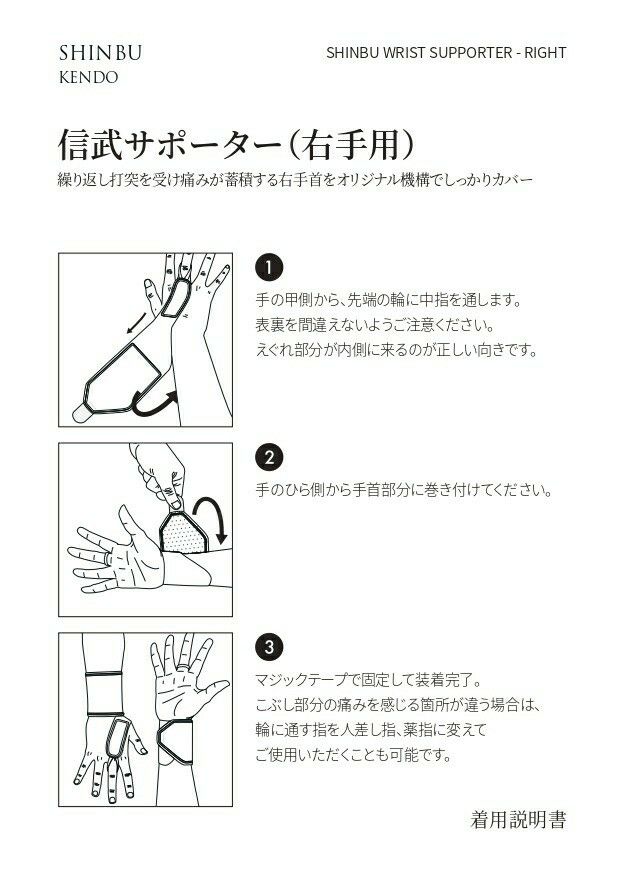 SHINBU
KENDO

SHINBU WRIST SUPPORTER - RIGHT

信武サポーター（右手用）

繰り返し打突を受け痛みが蓄積する右手首をオリジナル機構でしっかりカバー

1
手の甲側から、先端の輪に中指を通します。
表裏を間違えないようご注意ください。
えぐれ部分が内側に来るのが正しい向きです。

2
手のひら側から手首部分に巻き付けてください。

3
マジックテープで固定して装着完了。
こぶし部分の痛みを感じる箇所が違う場合は、
輪に通す指を人差し指、薬指に変えて
ご使用いただくことも可能です。

着用説明書