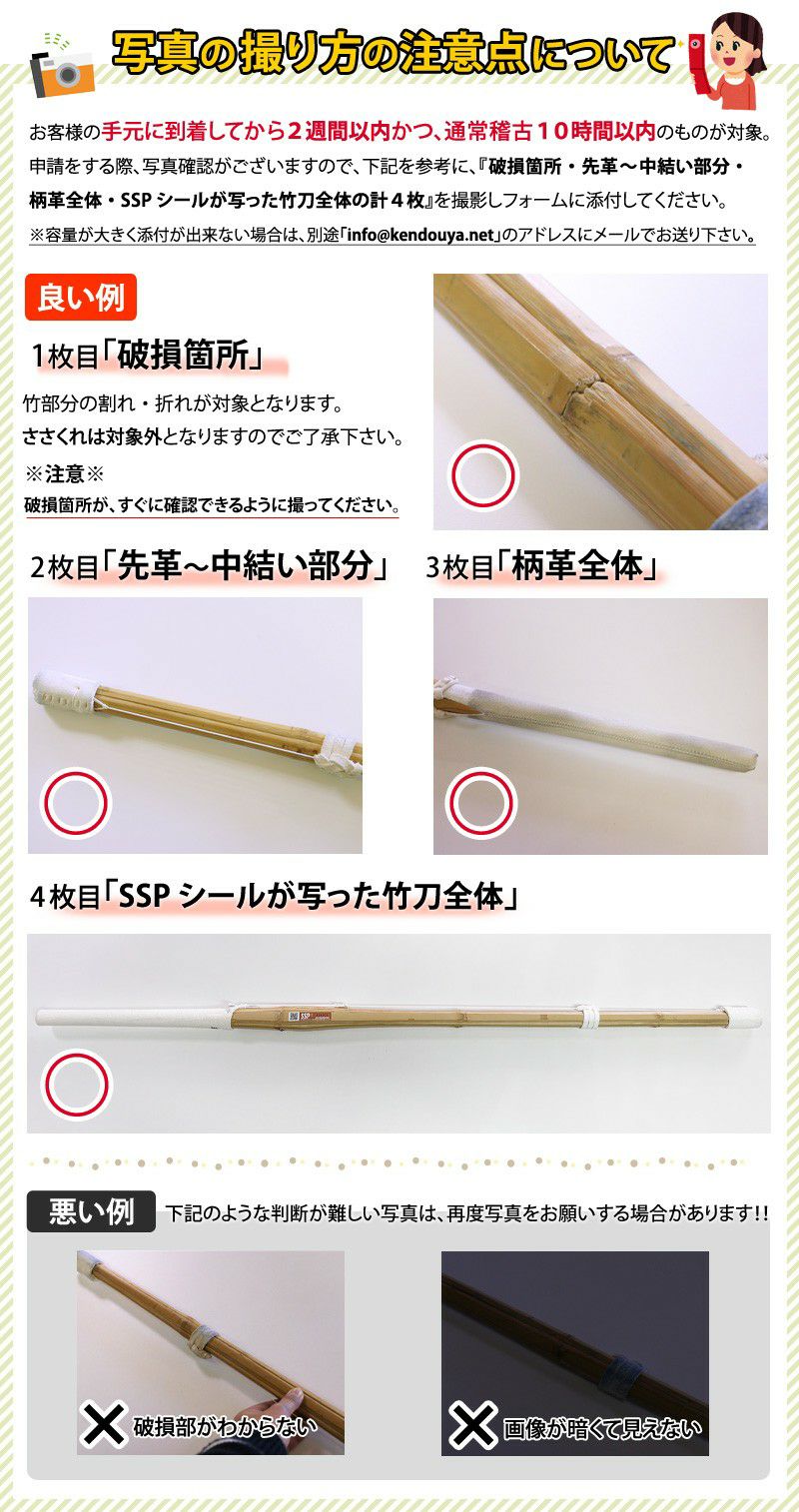 写真の撮り方の注意点について

お客様の手元に到着してから２週間以内かつ、通常稽古１０時間以内のものが対象。
申請をする際、写真確認がございますので、下記を参考に、『破損箇所・先革～中結い部分・柄革全体・SSP シールが写った竹刀全体の計４枚』を撮影しフォームに添付してください。
※容量が大きく添付が出来ない場合は、別途「info@kendouya.net」のアドレスにメールでお送り下さい。

良い例

1枚目「破損箇所」

竹部分の割れ・折れが対象となります。
ささくれは対象外となりますのでご了承下さい。

※注意※
破損箇所が、すぐに確認できるように撮ってください。

2枚目「先革～中結い部分」

3枚目「柄革全体」

4枚目「SSP シールが写った竹刀全体」

SSP

悪い例　下記のような判断が難しい写真は、再度写真をお願いする場合があります!!

破損部がわからない

画像が暗くて見えない