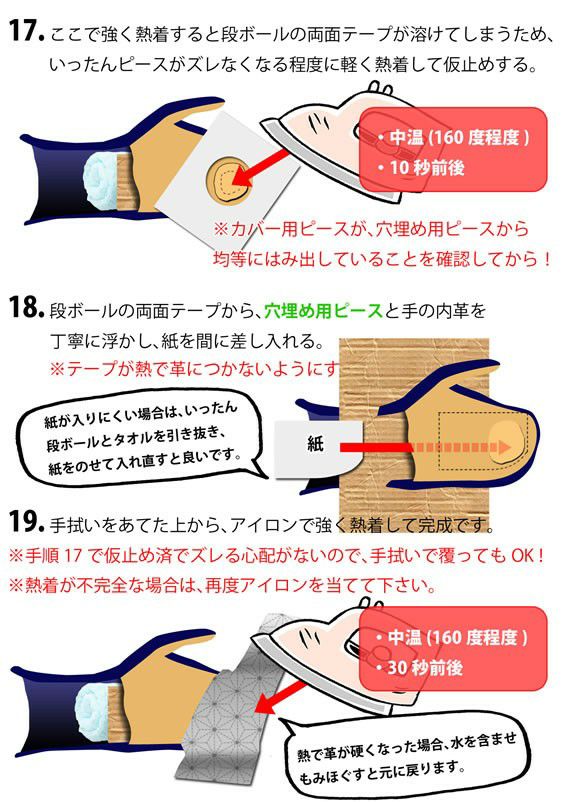 17. ここで強く熱着すると段ボールの両面テープが溶けてしまうため、いったんピースがズレなくなる程度に軽く熱着して仮止めする。

・中温 (160 度程度 )
・10 秒前後

※カバー用ピースが、穴埋め用ピースから均等にはみ出していることを確認してから！

18. 段ボールの両面テープから、穴埋め用ピースと手の内革を丁寧に浮かし、紙を間に差し入れる。
※テープが熱で革につかないようにす

紙が入りにくい場合は、いったん段ボールとタオルを引き抜き、紙をのせて入れ直すと良いです。

紙

19. 手拭いをあてた上から、アイロンで強く熱着して完成です。
※手順 17 で仮止め済でズレる心配がないので、手拭いで覆っても OK！
※熱着が不完全な場合は、再度アイロンを当てて下さい。

・中温 (160 度程度 )
・30 秒前後

熱で革が硬くなった場合、水を含ませもみほぐすと元に戻ります。